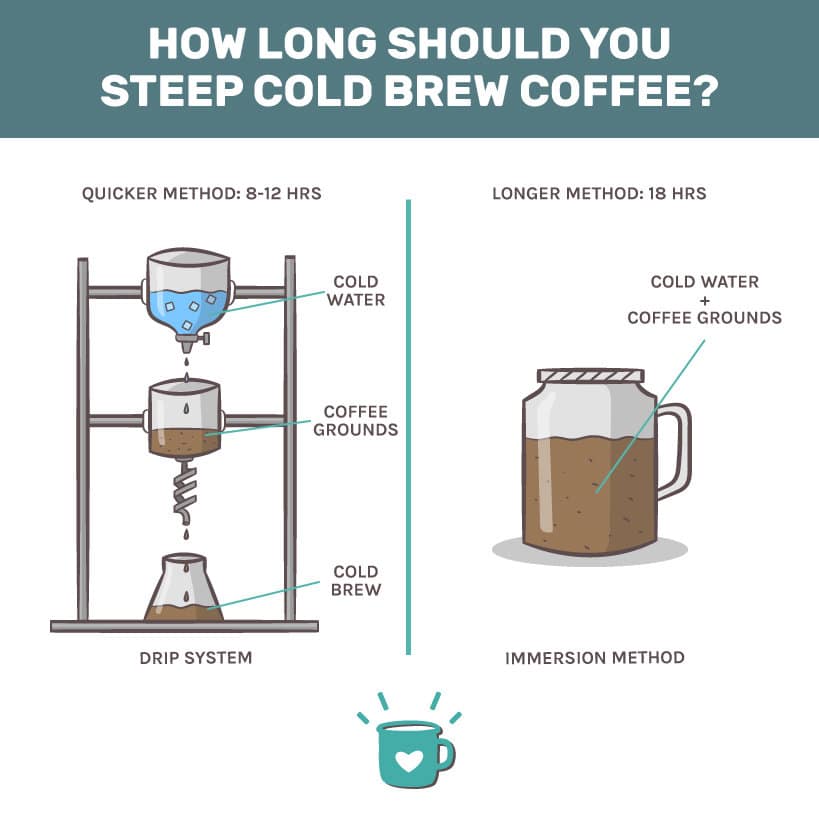 HOW LONG SHOULD YOU STEEP COLD BREW COFFEE?

QUICKER METHOD: 8-12 HRS

COLD WATER

COFFEE GROUNDS

COLD BREW

DRIP SYSTEM

LONGER METHOD: 18 HRS

COLD WATER + COFFEE GROUNDS

IMMERSION METHOD